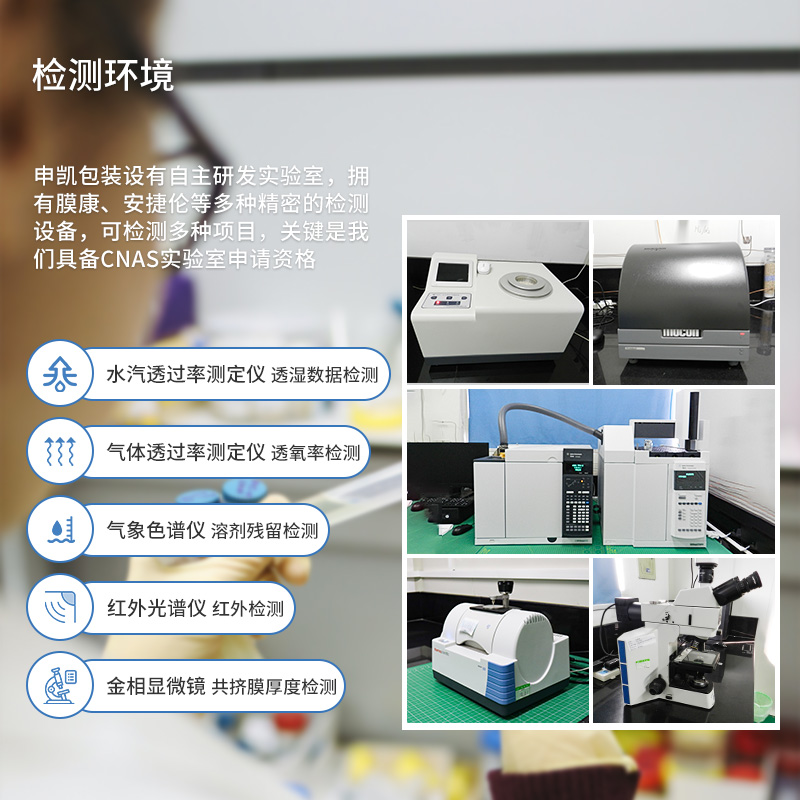 检测环境

申凯包装设有自主研发实验室，拥有膜康、安捷伦等多种精密的检测设备，可检测多种项目，关键是我们具备CNAS实验室申请资格

水汽透过率测定仪 透湿数据检测

气体透过率测定仪 透氧率检测

气象色谱仪 溶剂残留检测

红外光谱仪 红外检测

金相显微镜 共挤膜厚度检测

mocon